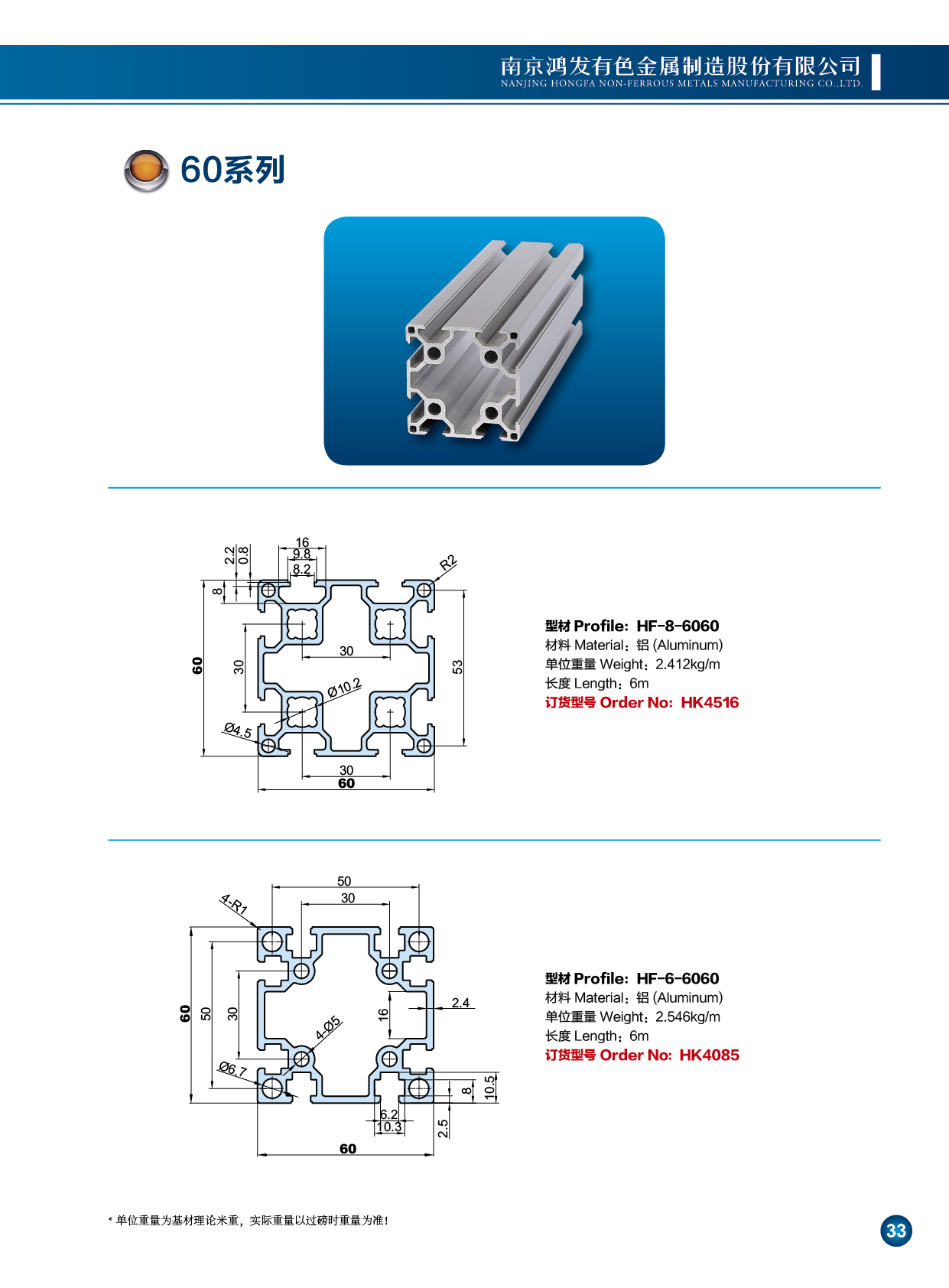 南京鸿发有色金属制造股份有限公司
NANJING HONGFA NON-FERROUS METALS MANUFACTURING CO.,LTD.

60系列

16
9.8
8.2
2.2
0.8
8
R2
60
30
30
53
Ø10.2
Ø4.5
30
60

型材 Profile: HF-8-6060
材料 Material: 铝 (Aluminum)
单位重量 Weight: 2.412kg/m
长度 Length: 6m
订货型号 Order No: HK4516

50
30
4-R1
60
50
30
16
2.4
4-Ø5
Ø6.7
8
10.5
6.2
10.3
2.5
60

型材 Profile: HF-6-6060
材料 Material: 铝 (Aluminum)
单位重量 Weight: 2.546kg/m
长度 Length: 6m
订货型号 Order No: HK4085

* 单位重量为基材理论米重，实际重量以过磅时重量为准！

33