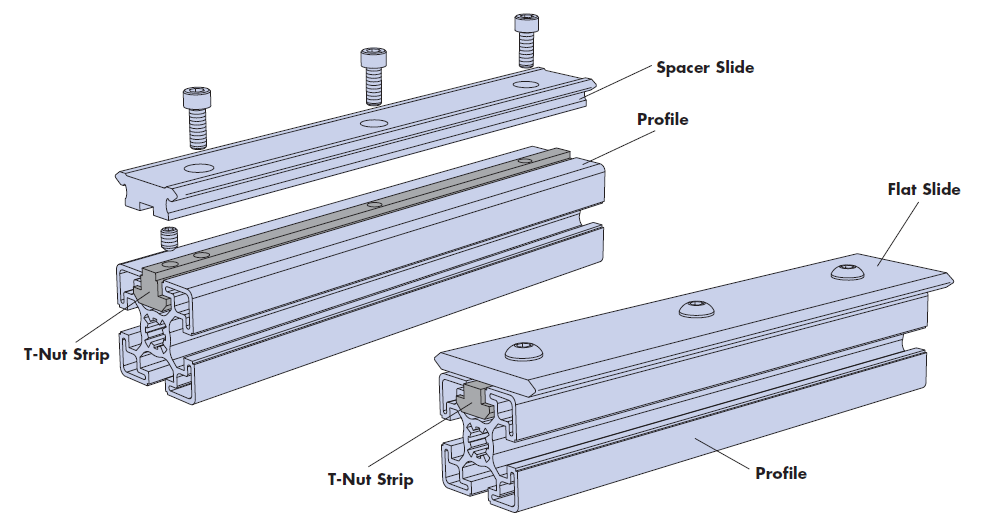 Spacer Slide

Profile

Flat Slide

T-Nut Strip

T-Nut Strip

Profile